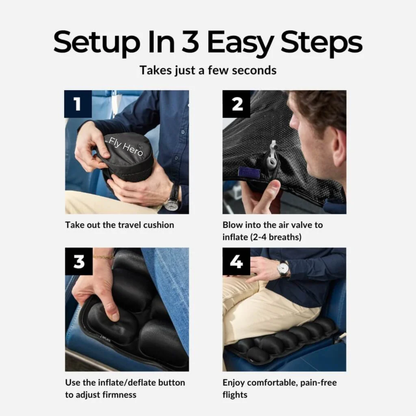 Setup In 3 Easy Steps

Takes just a few seconds

1

Fly Hero

Take out the travel cushion

2

Blow into the air valve to inflate (2-4 breaths)

3

Use the inflate/deflate button to adjust firmness

4

Enjoy comfortable, pain-free flights